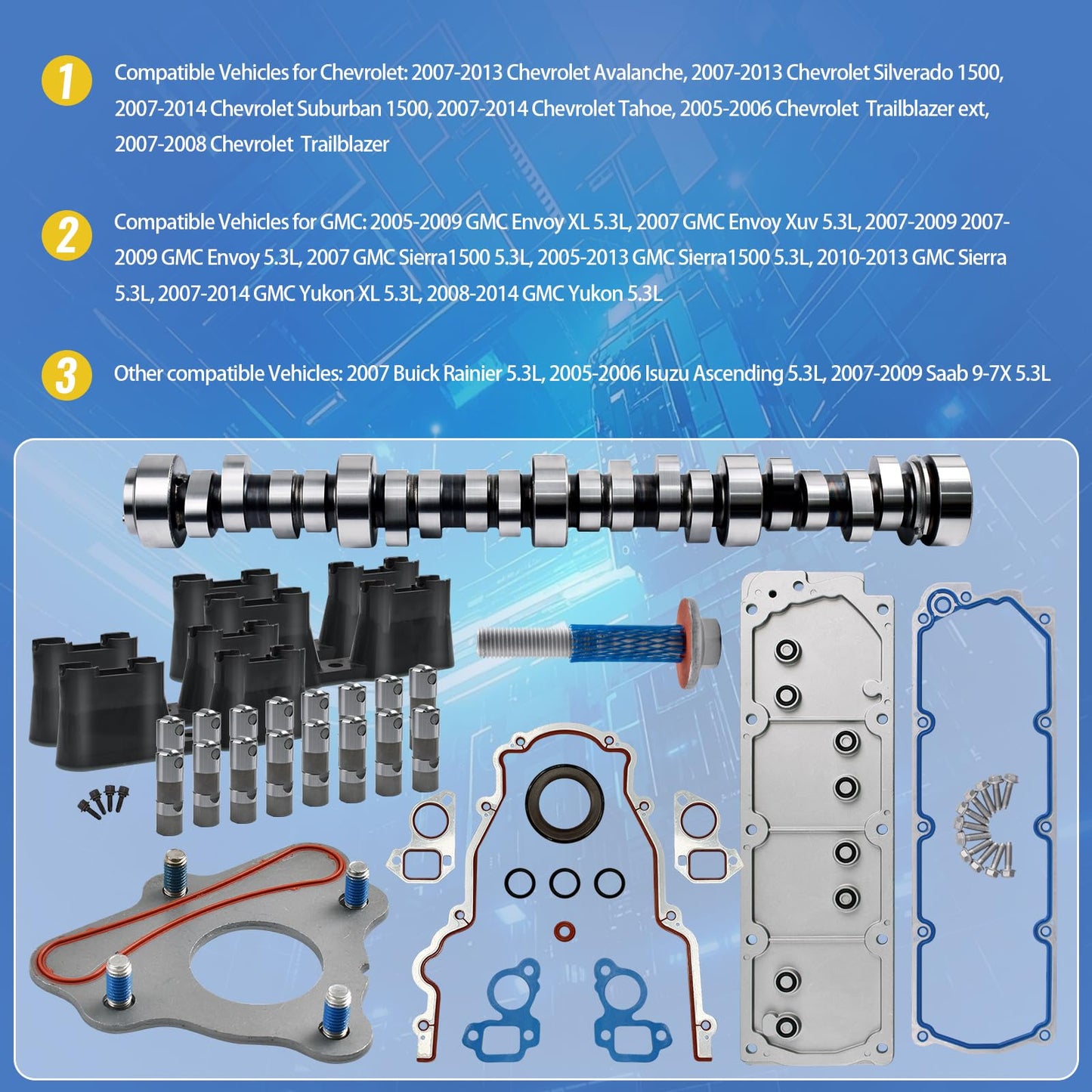 1

Compatible Vehicles for Chevrolet: 2007-2013 Chevrolet Avalanche, 2007-2013 Chevrolet Silverado 1500, 2007-2014 Chevrolet Suburban 1500, 2007-2014 Chevrolet Tahoe, 2005-2006 Chevrolet Trailblazer ext, 2007-2008 Chevrolet Trailblazer

2

Compatible Vehicles for GMC: 2005-2009 GMC Envoy XL 5.3L, 2007 GMC Envoy Xuv 5.3L, 2007-2009 2007-2009 GMC Envoy 5.3L, 2007 GMC Sierra1500 5.3L, 2005-2013 GMC Sierra1500 5.3L, 2010-2013 GMC Sierra 5.3L, 2007-2014 GMC Yukon XL 5.3L, 2008-2014 GMC Yukon 5.3L

3

Other compatible Vehicles: 2007 Buick Rainier 5.3L, 2005-2006 Isuzu Ascending 5.3L, 2007-2009 Saab 9-7X 5.3L